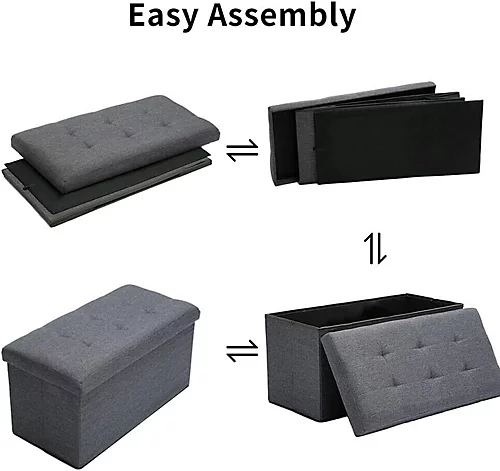 Easy Assembly